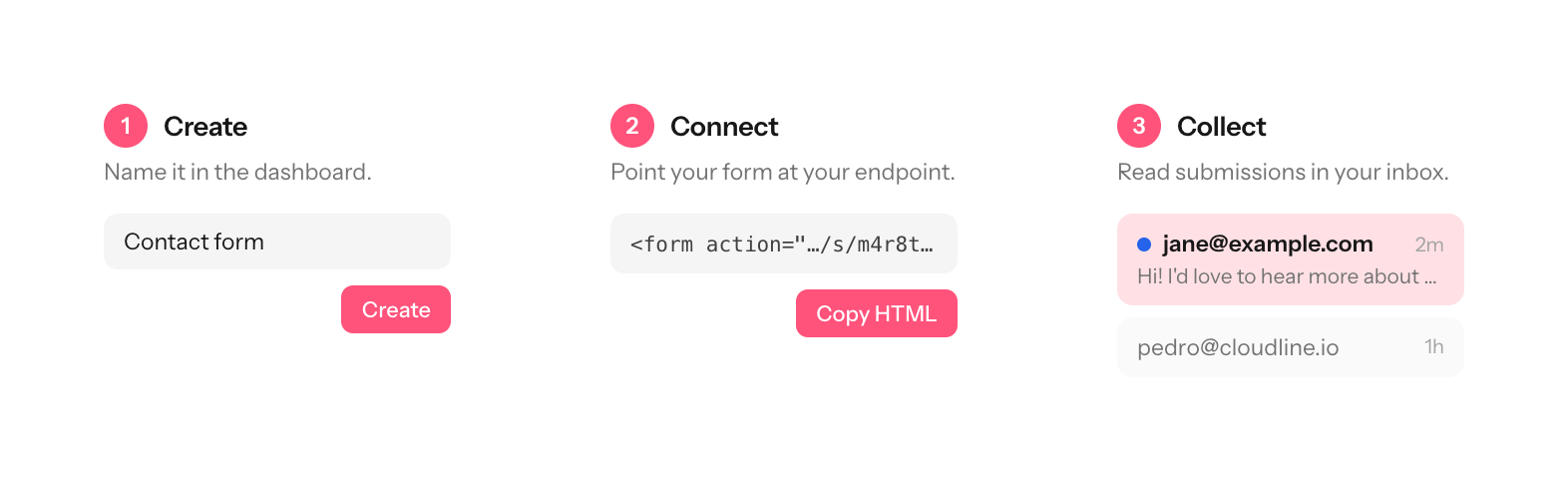 1 Create

Name it in the dashboard.

Contact form

Create

2 Connect

Point your form at your endpoint.

<form action="…/s/m4r8t…

Copy HTML

3 Collect

Read submissions in your inbox.

jane@example.com 2m
Hi! I'd love to hear more about ...

pedro@cloudline.io 1h